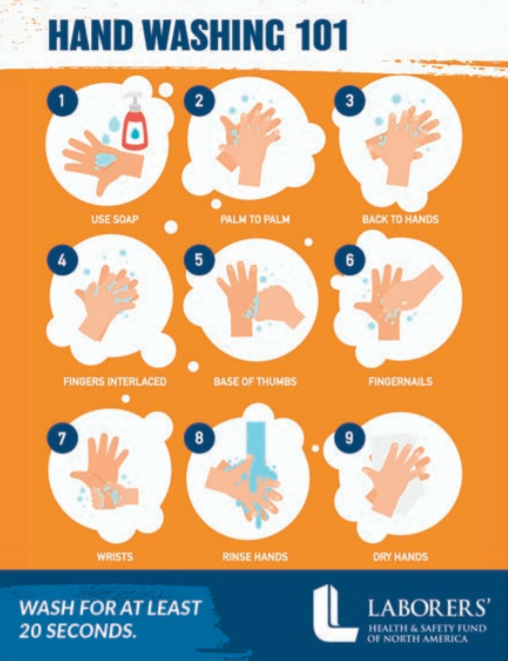 HAND WASHING 101

1
USE SOAP

2
PALM TO PALM

3
BACK TO HANDS

4
FINGERS INTERLACED

5
BASE OF THUMBS

6
FINGERNAILS

7
WRISTS

8
RINSE HANDS

9
DRY HANDS

WASH FOR AT LEAST 20 SECONDS.

LABORERS'
HEALTH & SAFETY FUND OF NORTH AMERICA